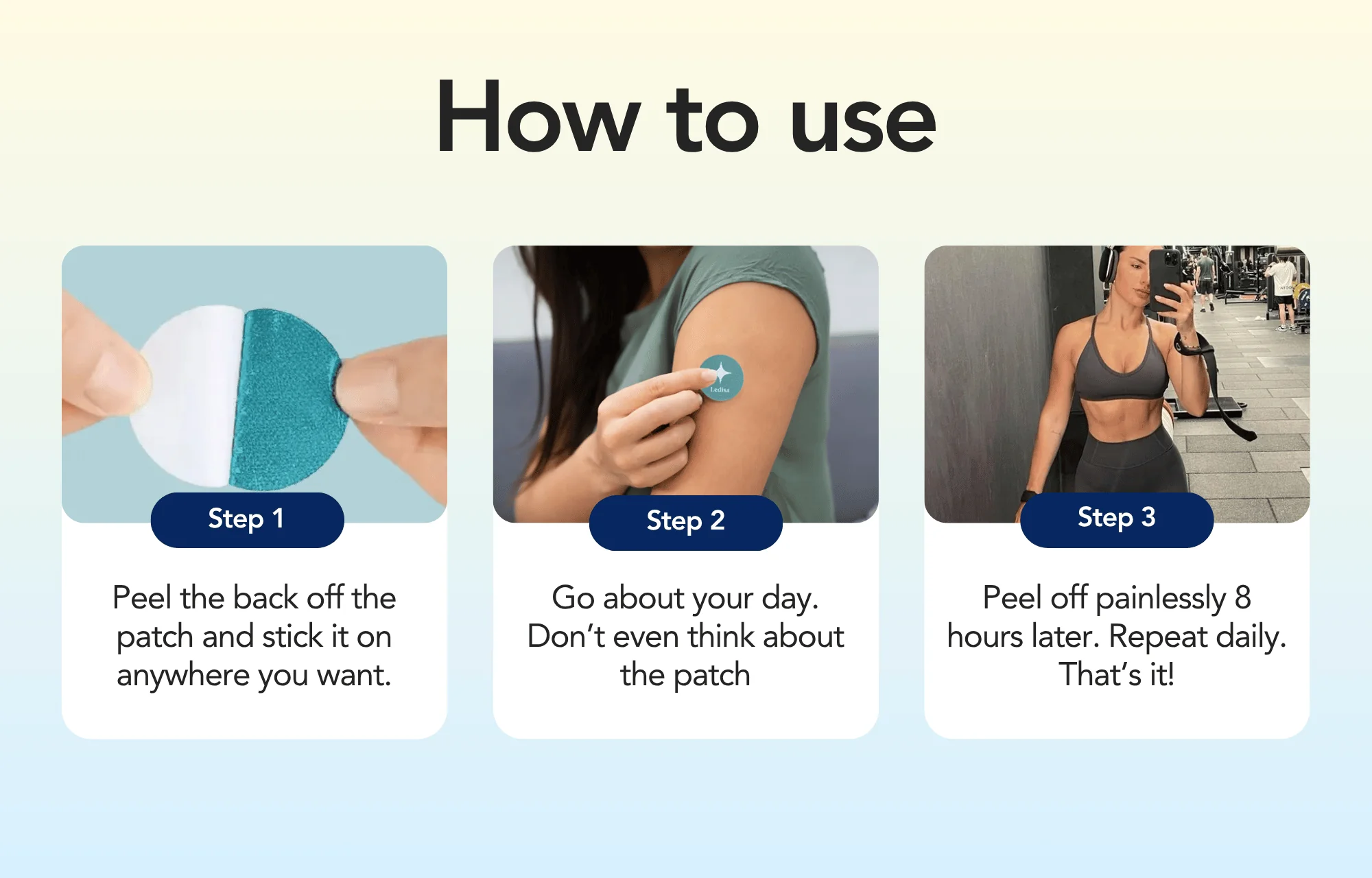 How to use

Step 1

Peel the back off the patch and stick it on anywhere you want.

Ledisa

Step 2

Go about your day. Don't even think about the patch

Step 3

Peel off painlessly 8 hours later. Repeat daily. That's it!